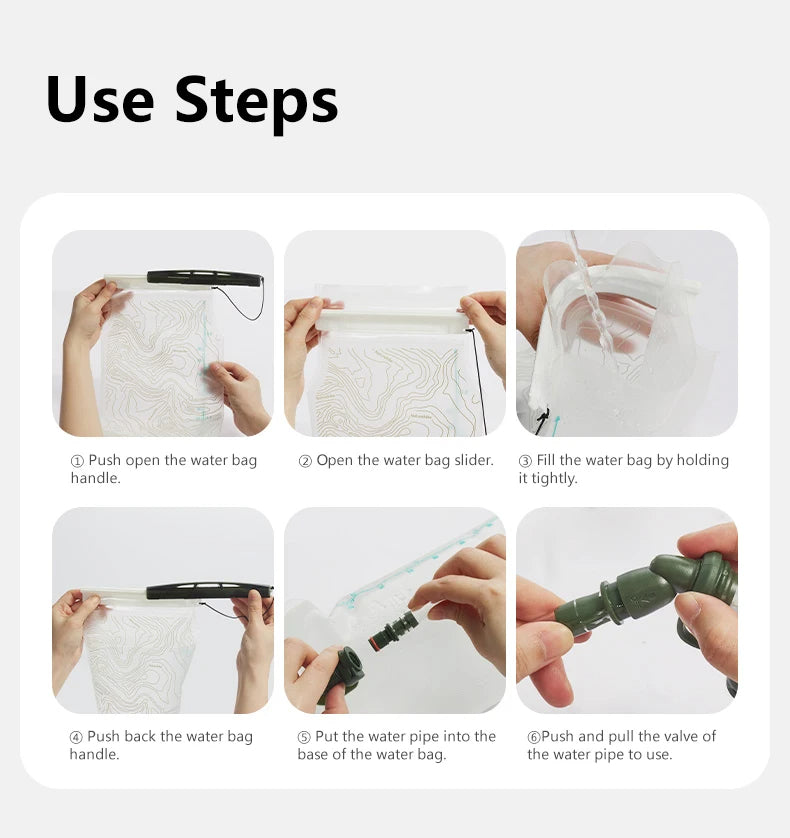 Use Steps

① Push open the water bag handle.

② Open the water bag slider.

③ Fill the water bag by holding it tightly.

④ Push back the water bag handle.

⑤ Put the water pipe into the base of the water bag.

⑥Push and pull the valve of the water pipe to use.